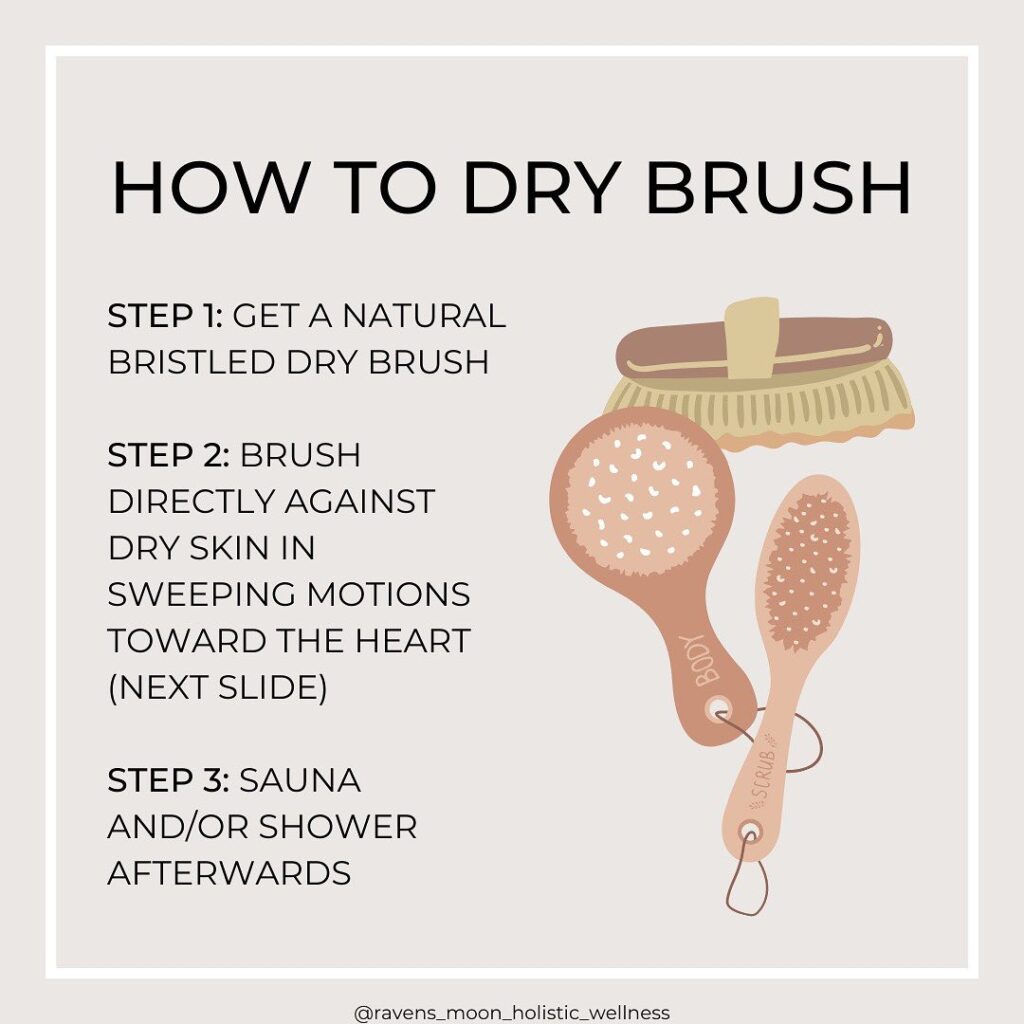 HOW TO DRY BRUSH

STEP 1: GET A NATURAL BRISTLED DRY BRUSH

STEP 2: BRUSH DIRECTLY AGAINST DRY SKIN IN SWEEPING MOTIONS TOWARD THE HEART (NEXT SLIDE)

STEP 3: SAUNA AND/OR SHOWER AFTERWARDS

BODY

SCRUB

@ravens_moon_holistic_wellness